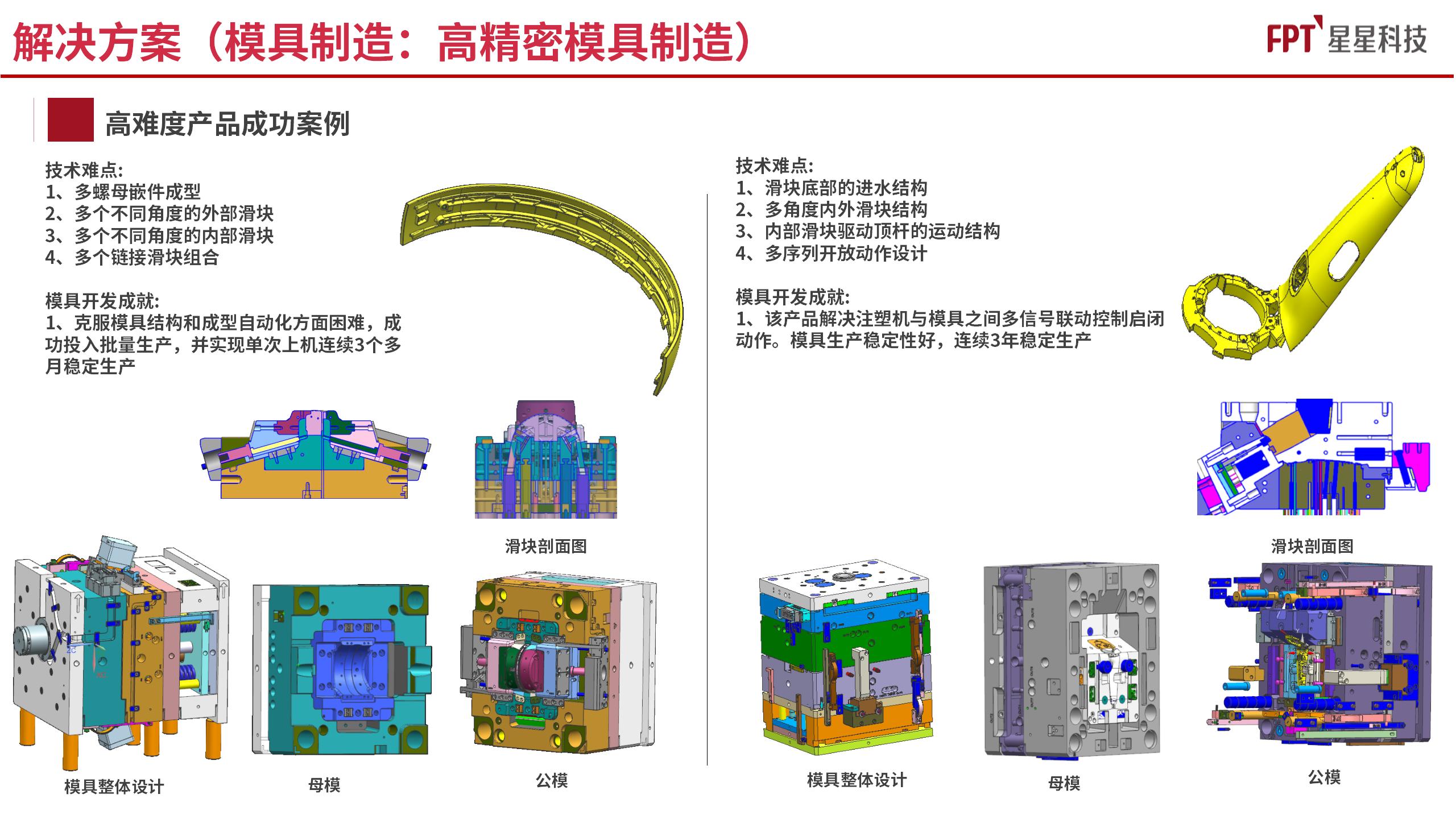 解决方案（模具制造：高精密模具制造）

FPT 星星科技

高难度产品成功案例

技术难点:
1、多螺母嵌件成型
2、多个不同角度的外部滑块
3、多个不同角度的内部滑块
4、多个链接滑块组合

模具开发成就:
1、克服模具结构和成型自动化方面困难，成功投入批量生产，并实现单次上机连续3个多月稳定生产

滑块剖面图

模具整体设计

母模

公模

技术难点:
1、滑块底部的进水结构
2、多角度内外滑块结构
3、内部滑块驱动顶杆的运动结构
4、多序列开放动作设计

模具开发成就:
1、该产品解决注塑机与模具之间多信号联动控制启闭动作。模具生产稳定性好，连续3年稳定生产

滑块剖面图

模具整体设计

母模

公模